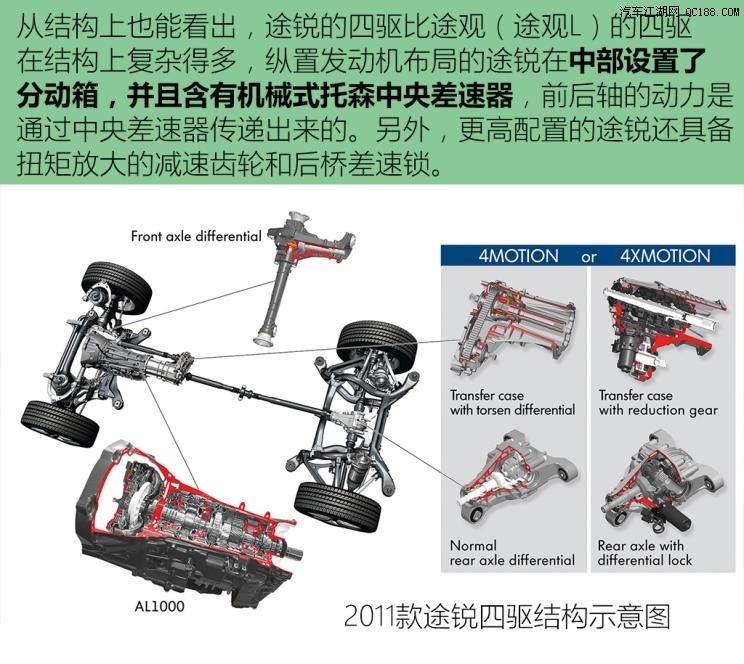 汽车江湖网 QC188.COM

从结构上也能看出，途锐的四驱比途观（途观L）的四驱在结构上复杂得多，纵置发动机布局的途锐在中部设置了分动箱，并且含有机械式托森中央差速器，前后轴的动力是通过中央差速器传递出来的。另外，更高配置的途锐还具备扭矩放大的减速齿轮和后桥差速锁。

Front axle differential

4MOTION or 4XMOTION

Transfer case with torsen differential

Transfer case with reduction gear

Normal rear axle differential

Rear axle with differential lock

AL1000

2011款途锐四驱结构示意图