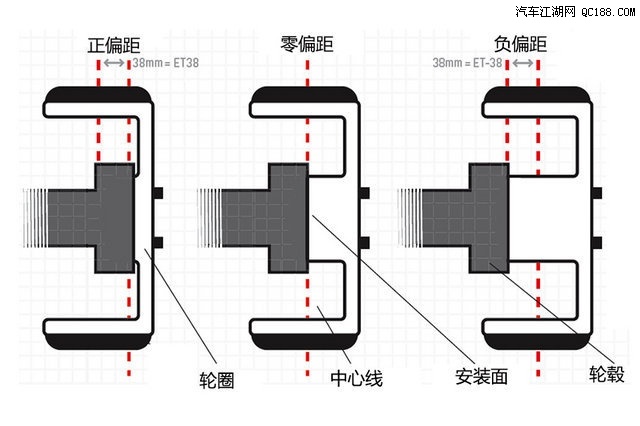 汽车江湖网 QC188.COM

正偏距

38mm = ET38

零偏距

负偏距

38mm = ET-38

轮圈

中心线

安装面

轮毂